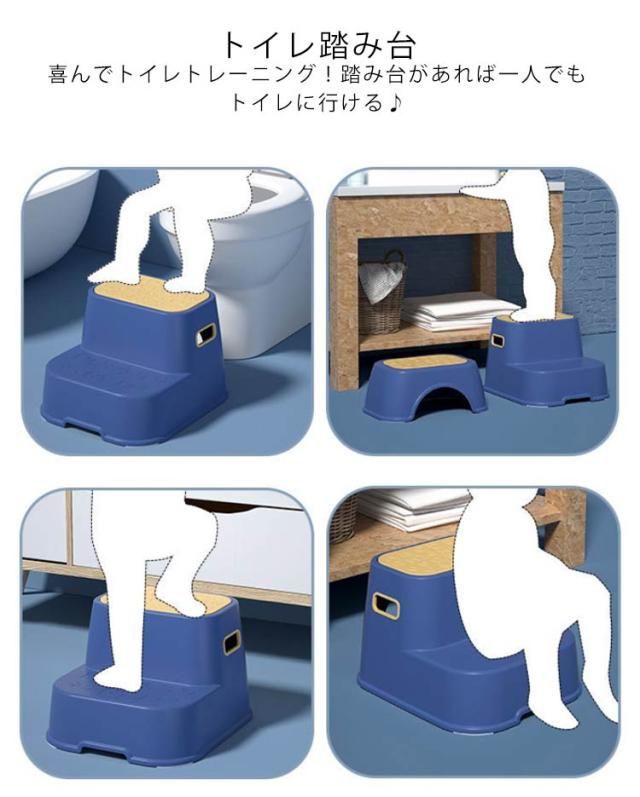 トイレ踏み台

喜んでトイレトレーニング！踏み台があれば一人でもトイレに行ける♪