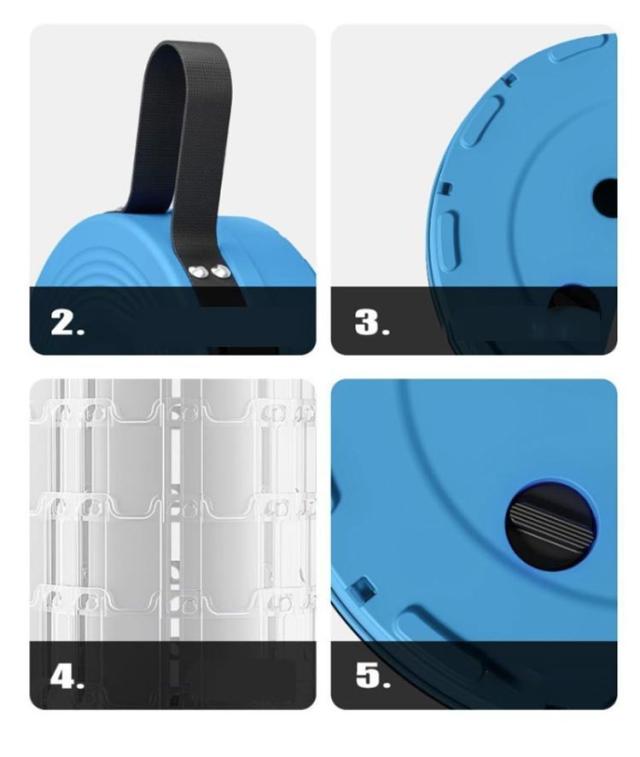 2.

3.

4.

5.