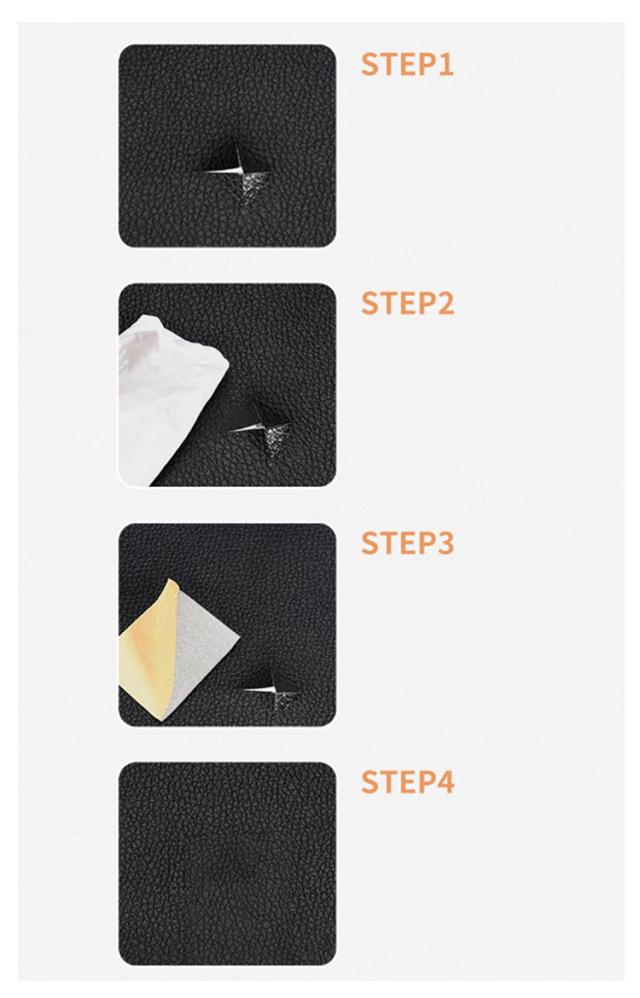 STEP1

STEP2

STEP3

STEP4