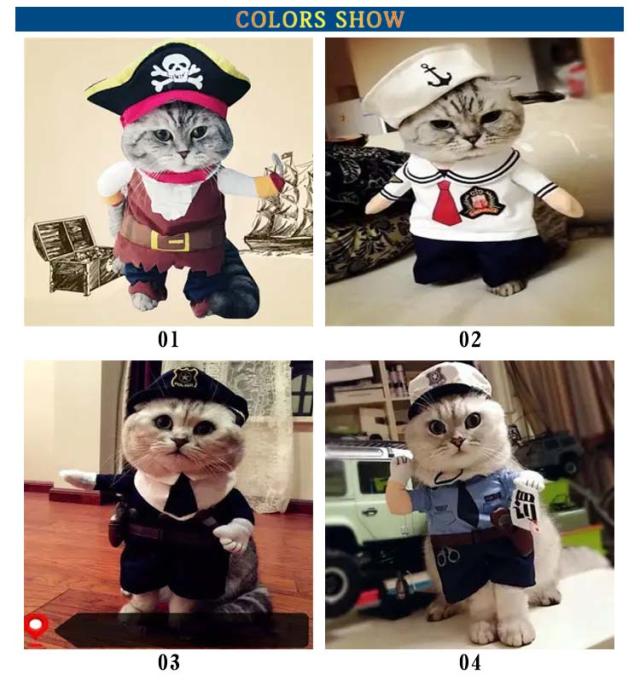 COLORS SHOW

01

02

03

04