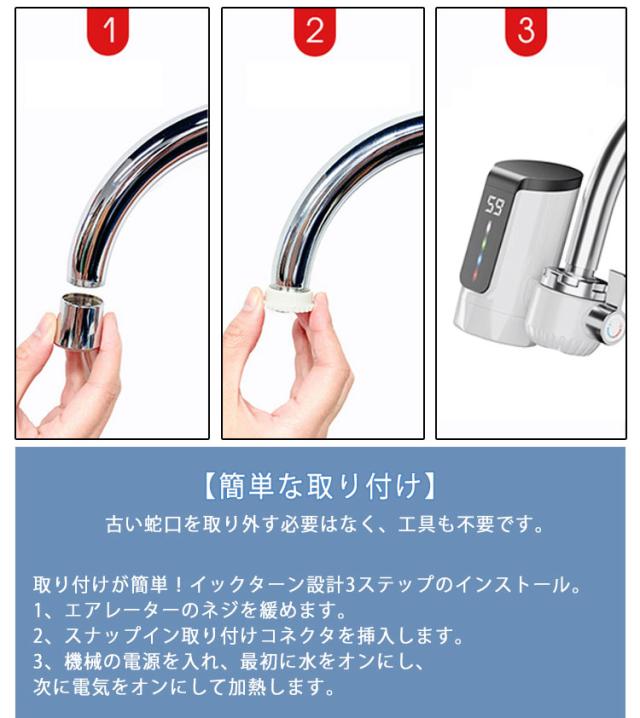 1

2

3

59

【簡単な取り付け】
古い蛇口を取り外す必要はなく、工具も不要です。

取り付けが簡単！イックターン設計3ステップのインストール。
1、エアレーターのネジを緩めます。
2、スナップイン取り付けコネクタを挿入します。
3、機械の電源を入れ、最初に水をオンにし、
次に電気をオンにして加熱します。