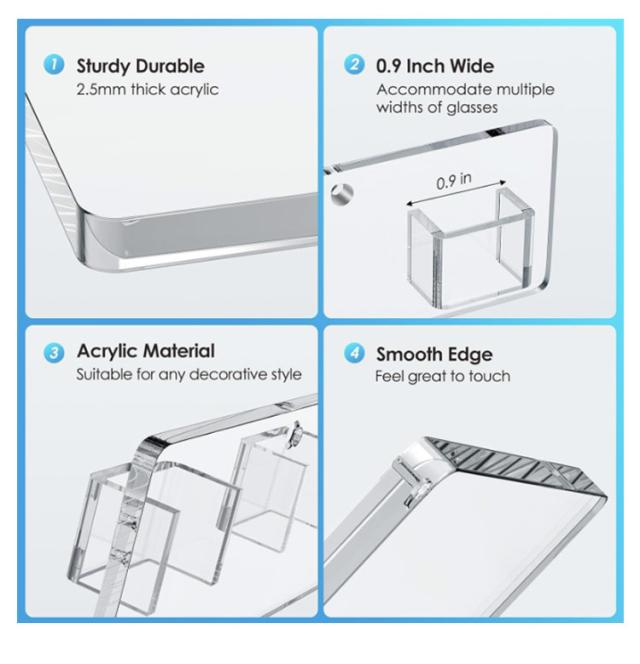 1 Sturdy Durable
2.5mm thick acrylic

2 0.9 Inch Wide
Accommodate multiple widths of glasses

0.9 in

3 Acrylic Material
Suitable for any decorative style

4 Smooth Edge
Feel great to touch