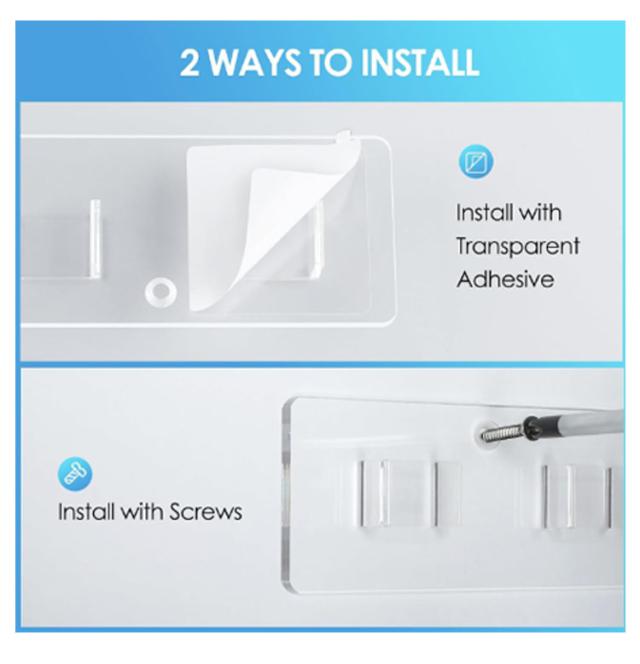 2 WAYS TO INSTALL

Install with Transparent Adhesive

Install with Screws