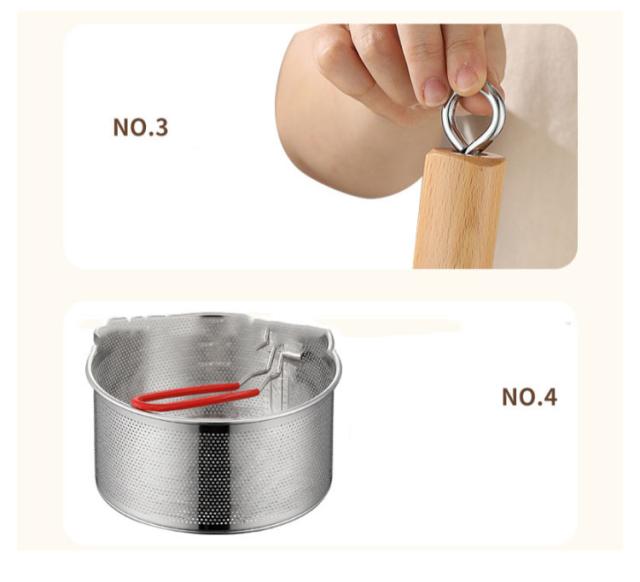 NO.3

NO.4