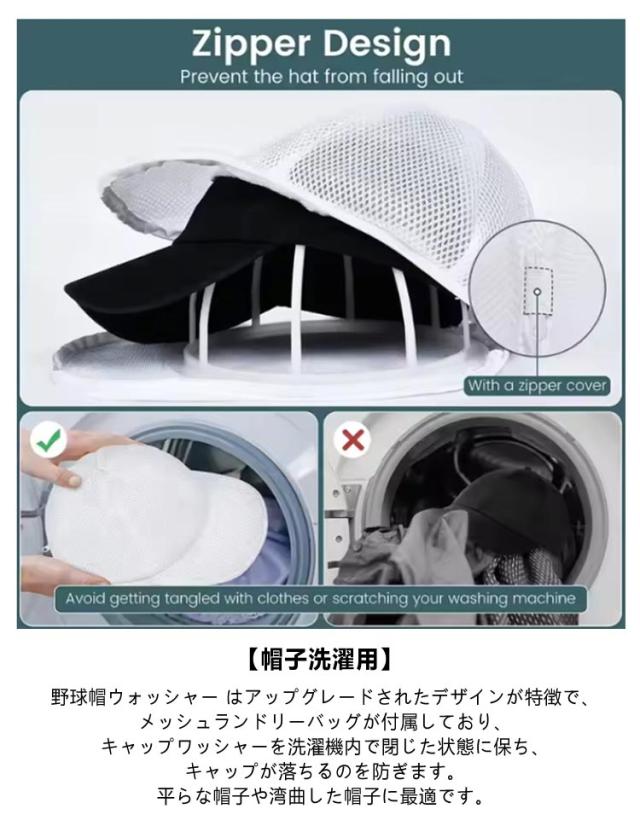 Zipper Design
Prevent the hat from falling out

With a zipper cover

Avoid getting tangled with clothes or scratching your washing machine

【帽子洗濯用】

野球帽ウォッシャー はアップグレードされたデザインが特徴で、
メッシュランドリーバッグが付属しており、
キャップワッシャーを洗濯機内で閉じた状態に保ち、
キャップが落ちるのを防ぎます。
平らな帽子や湾曲した帽子に最適です。