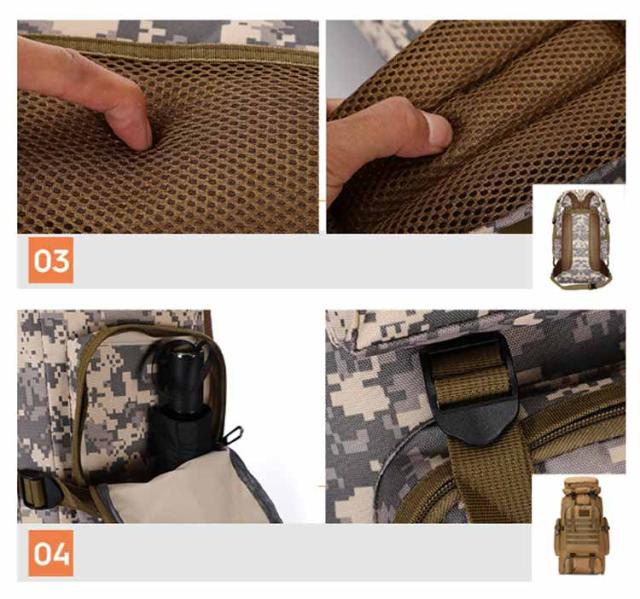 03

04