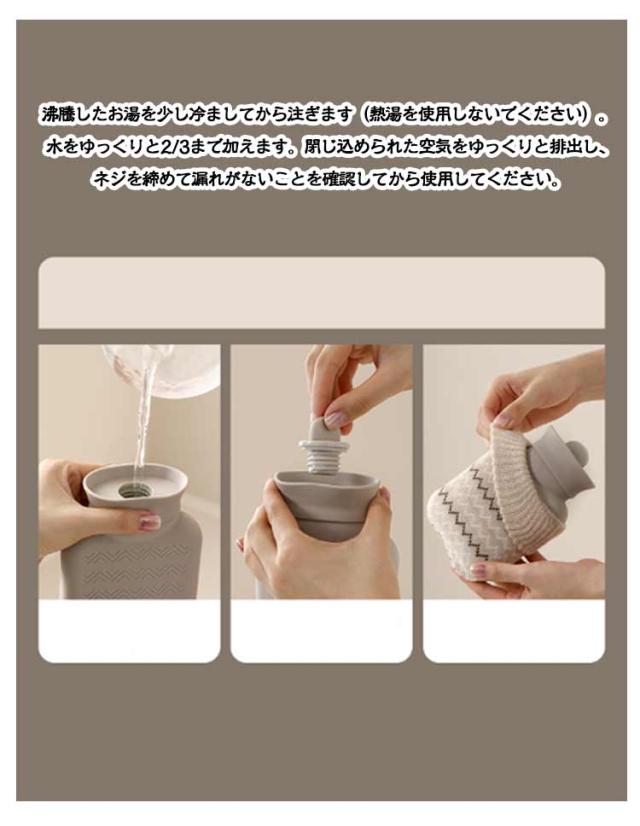 沸騰したお湯を少し冷ましてから注ぎます（熱湯を使用しないでください）。水をゆっくりと2/3まで加えます。閉じ込められた空気をゆっくりと排出し、ネジを締めて漏れがないことを確認してから使用してください。