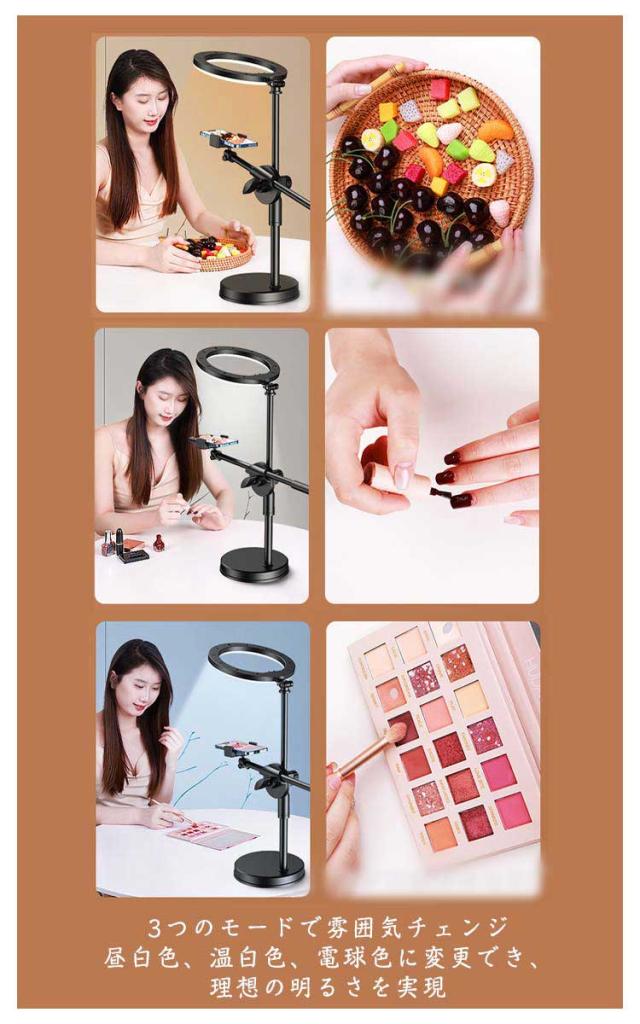 3つのモードで雰囲気チェンジ
昼白色、温白色、電球色に変更でき、
理想の明るさを実現