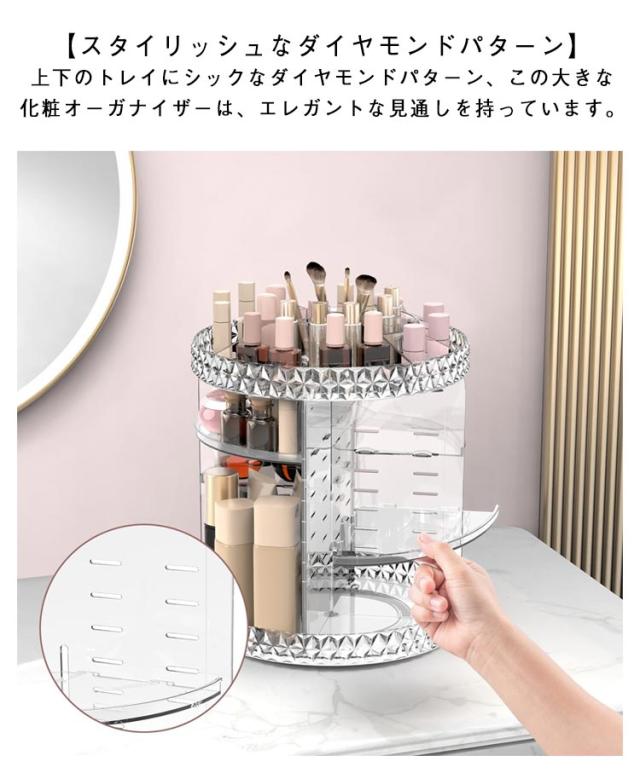 【スタイリッシュなダイヤモンドパターン】
上下のトレイにシックなダイヤモンドパターン、この大きな化粧オーガナイザーは、エレガントな見通しを持っています。