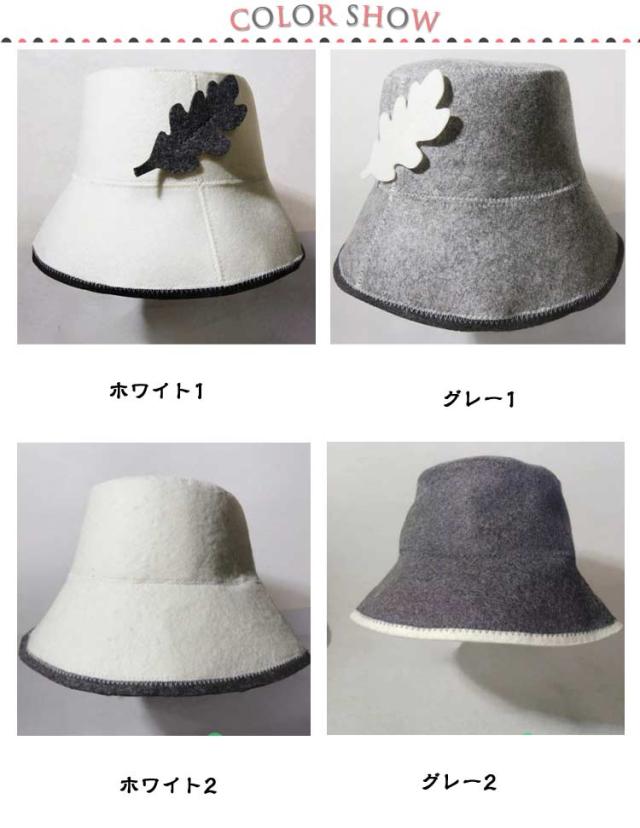 COLOR SHOW

ホワイト1

グレー1

ホワイト2

グレー2