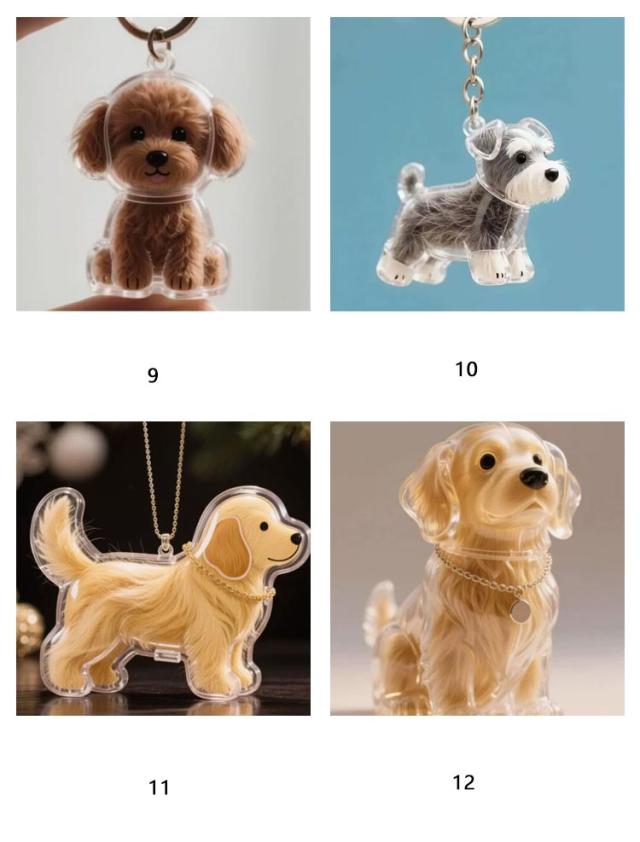 9

10

11

12