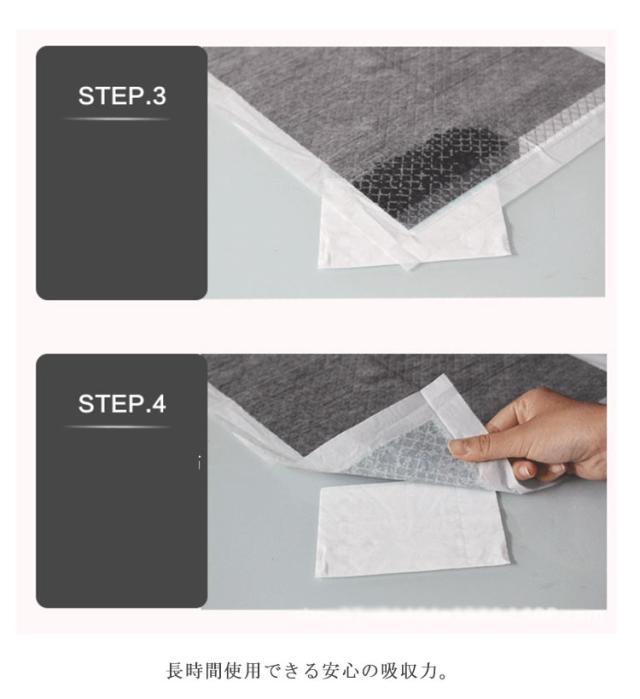 STEP.3

STEP.4

長時間使用できる安心の吸収力。