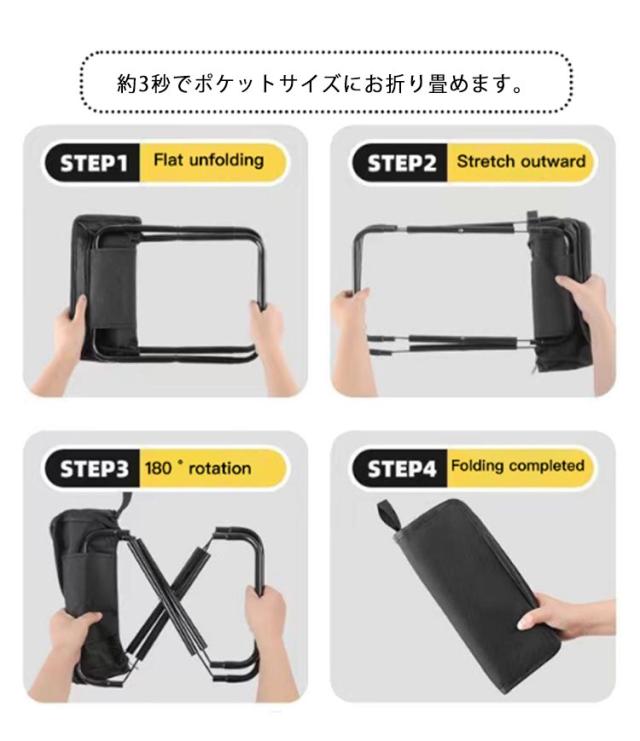 約3秒でポケットサイズにお折り畳めます。

STEP1 Flat unfolding

STEP2 Stretch outward

STEP3 180 ° rotation

STEP4 Folding completed