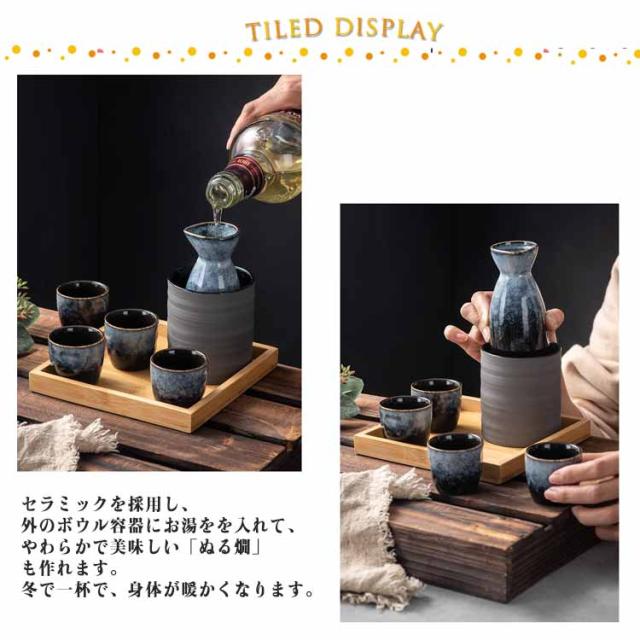 TILED DISPLAY

セラミックを採用し、
外のボウル容器にお湯をを入れて、
やわらかで美味しい「ぬる燗」
も作れます。
冬で一杯で、身体が暖かくなります。