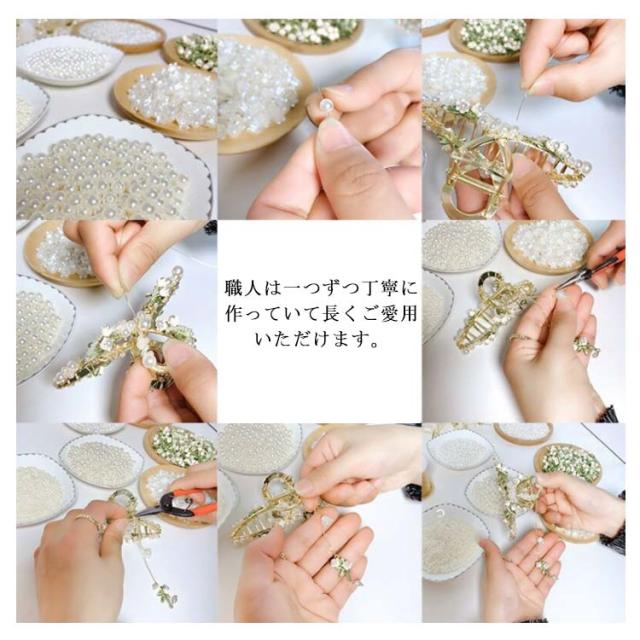 職人は一つずつ丁寧に作っていて長くご愛用いただけます。