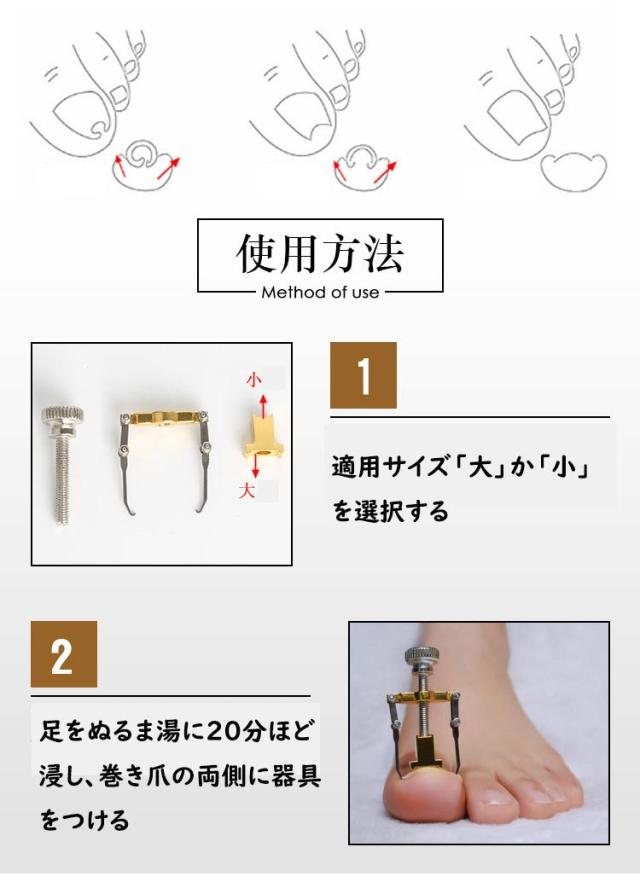 使用方法
Method of use

小
大

1

適用サイズ「大」か「小」を選択する

2

足をぬるま湯に20分ほど浸し、巻き爪の両側に器具をつける