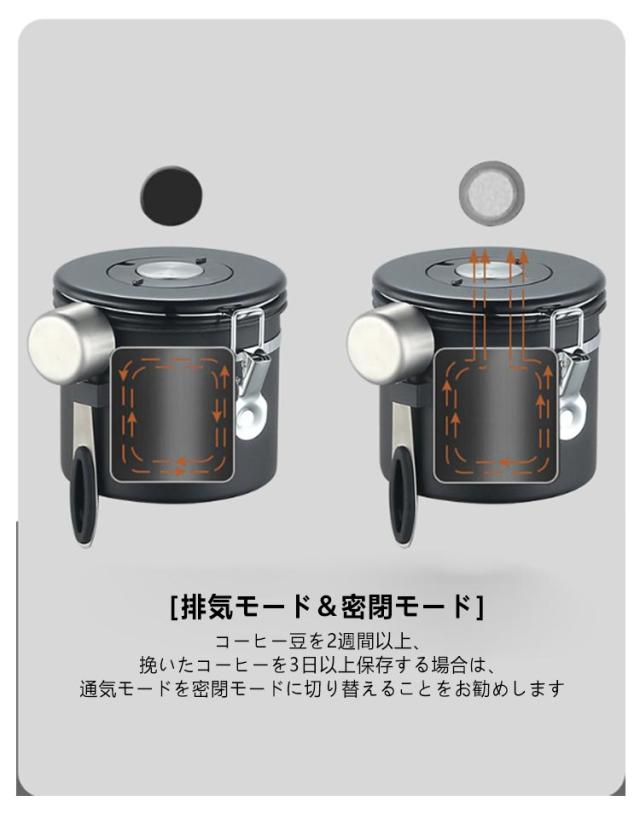 [排気モード＆密閉モード]

コーヒー豆を2週間以上、
挽いたコーヒーを3日以上保存する場合は、
通気モードを密閉モードに切り替えることをお勧めします