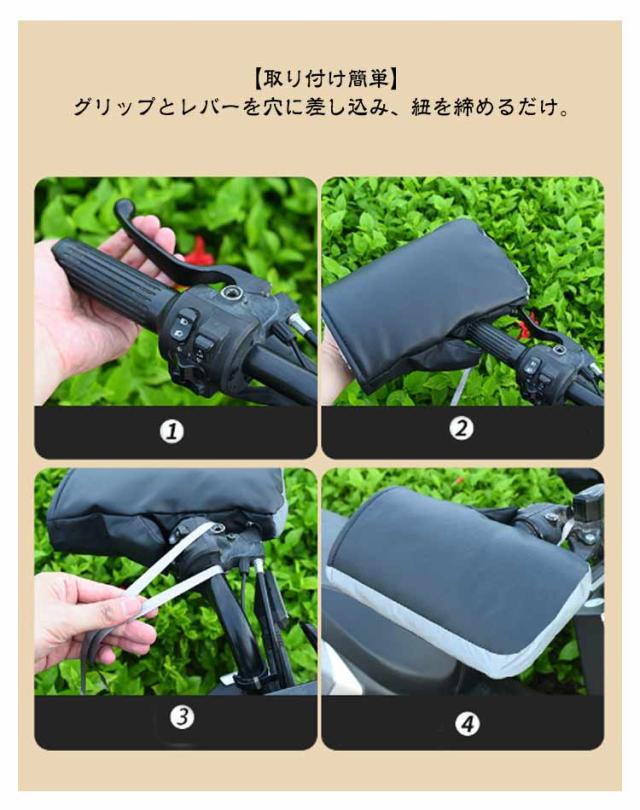 【取り付け簡単】
グリップとレバーを穴に差し込み、紐を締めるだけ。

①

②

③

④