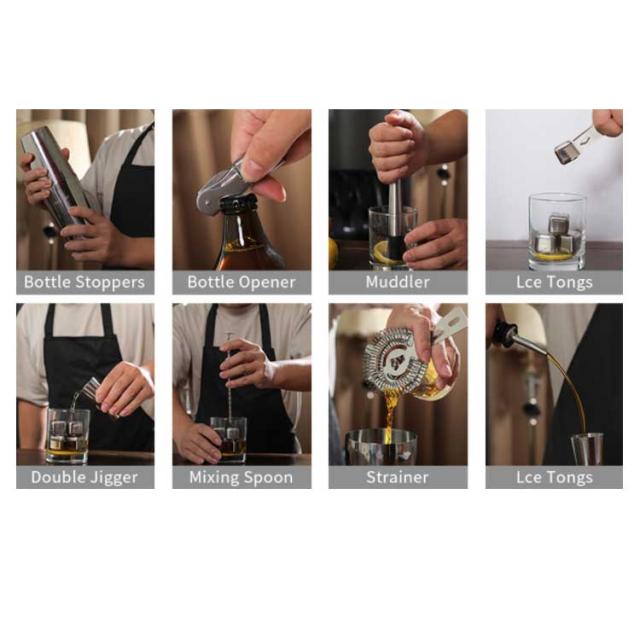 Bottle Stoppers

Bottle Opener

Muddler

Lce Tongs

Double Jigger

Mixing Spoon

Strainer

Lce Tongs