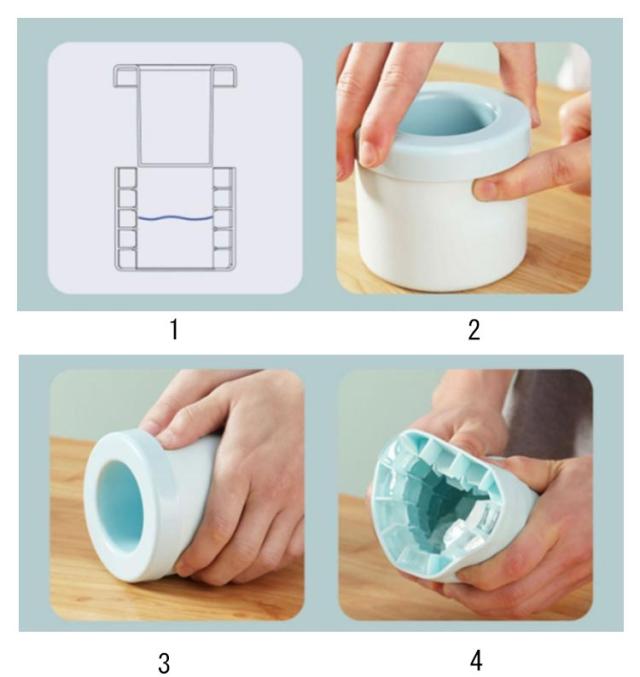 1

2

3

4