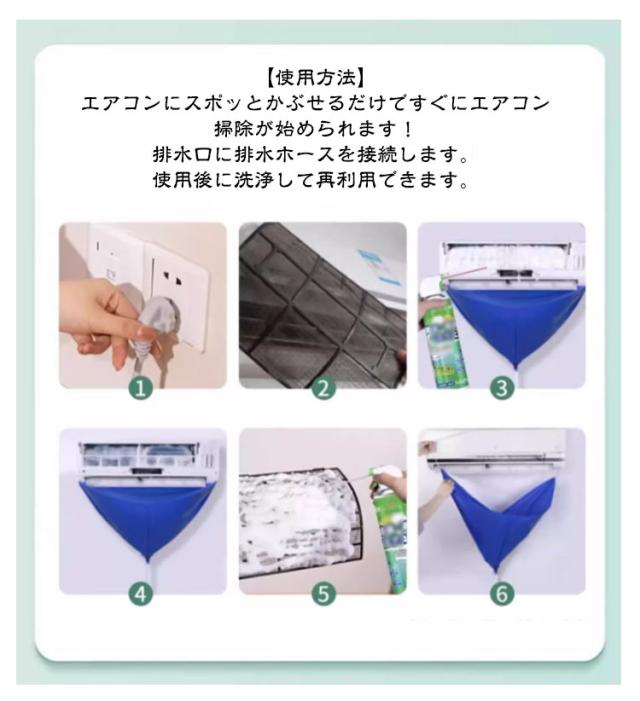 【使用方法】
エアコンにスポッとかぶせるだけですぐにエアコン掃除が始められます！
排水口に排水ホースを接続します。
使用後に洗浄して再利用できます。

1

2

3

4

5

6