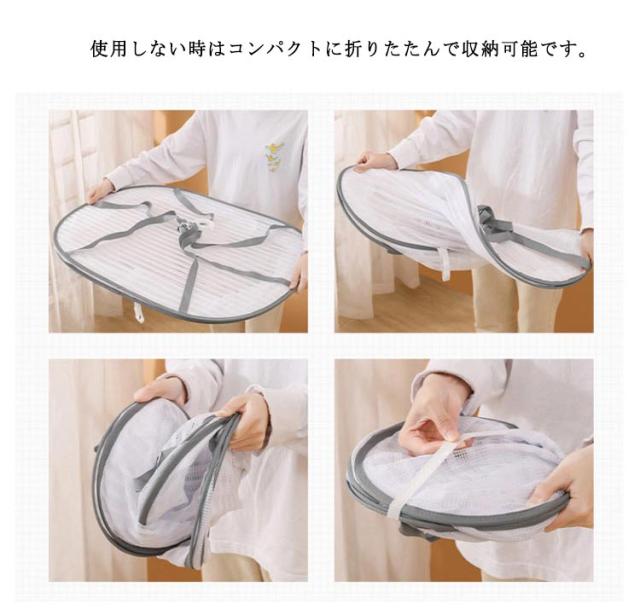 使用しない時はコンパクトに折りたたんで収納可能です。