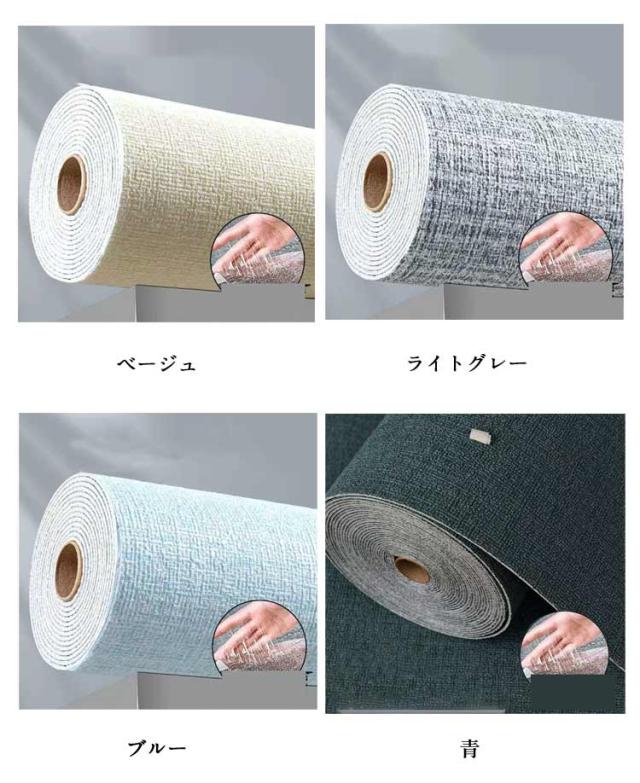 ベージュ

ライトグレー

ブルー

青