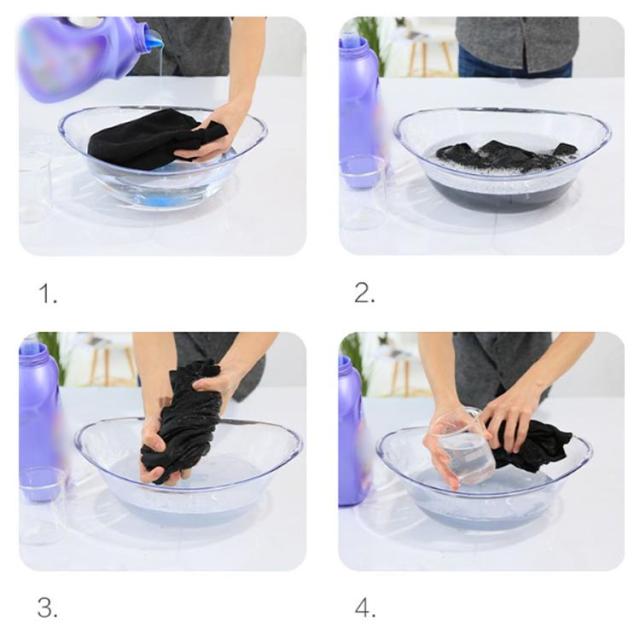 1.

2.

3.

4.