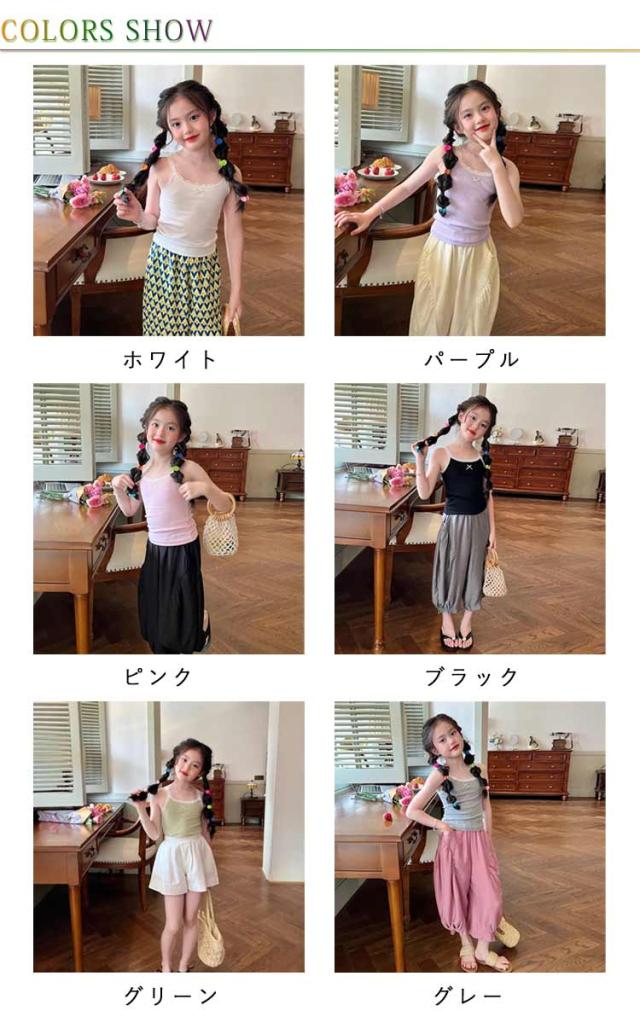 COLORS SHOW

ホワイト

パープル

ピンク

ブラック

グリーン

グレー