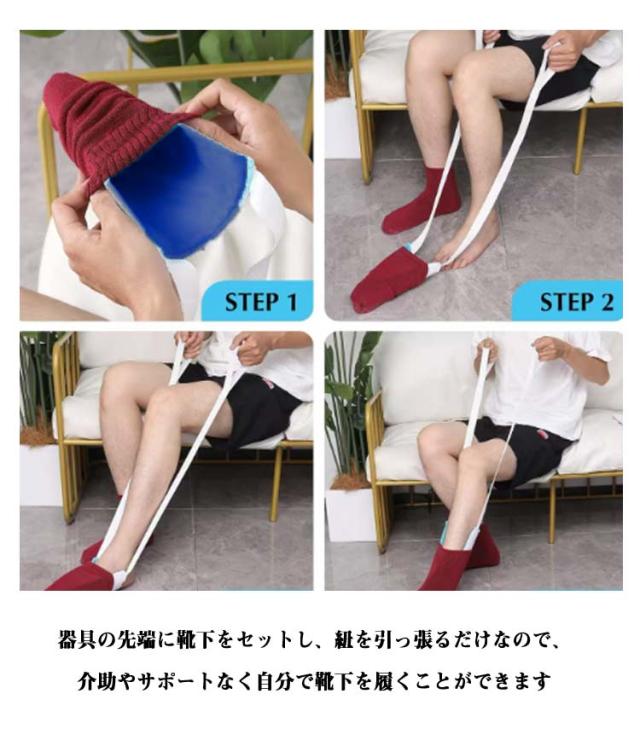 STEP 1

STEP 2

器具の先端に靴下をセットし、紐を引っ張るだけなので、

介助やサポートなく自分で靴下を履くことができます