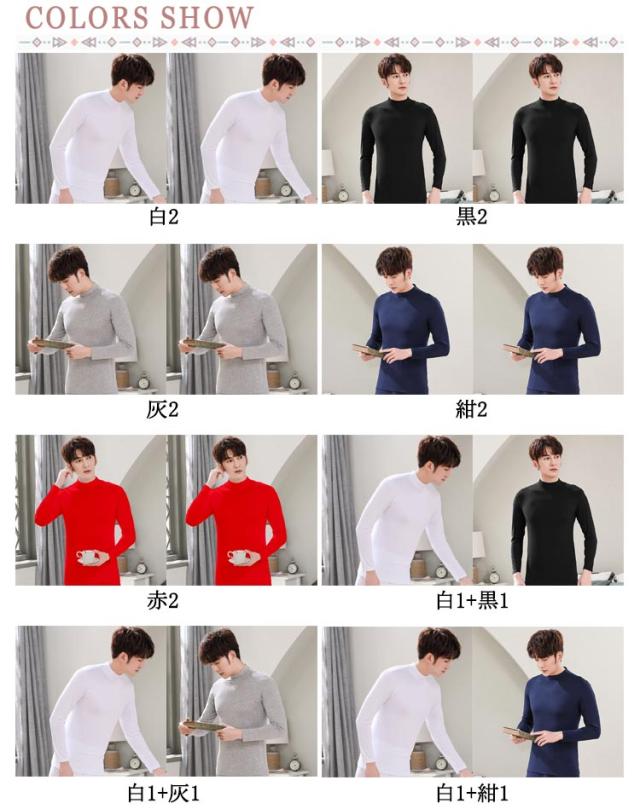 COLORS SHOW

白2

黒2

灰2

紺2

赤2

白1+黒1

白1+灰1

白1+紺1