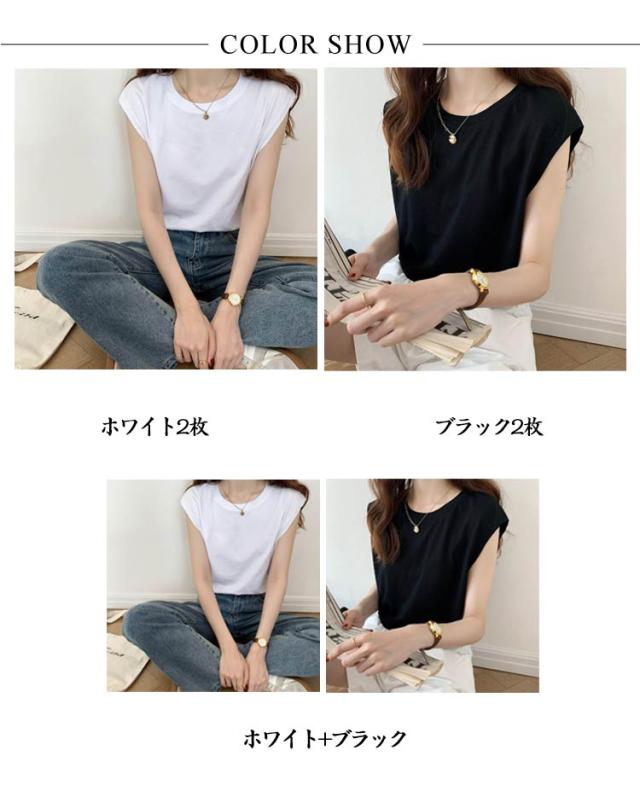 COLOR SHOW

ホワイト2枚

ブラック2枚

ホワイト+ブラック