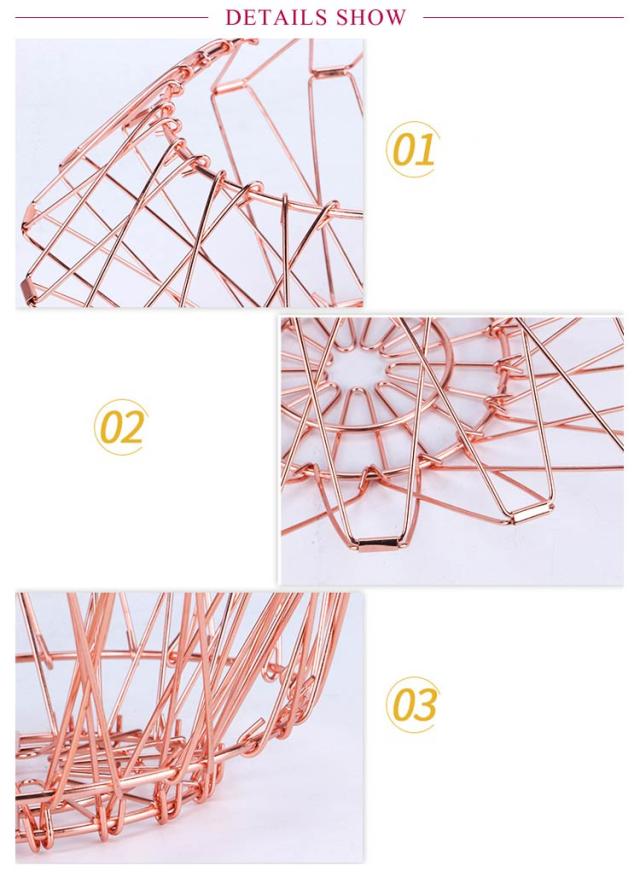 DETAILS SHOW

01

02

03