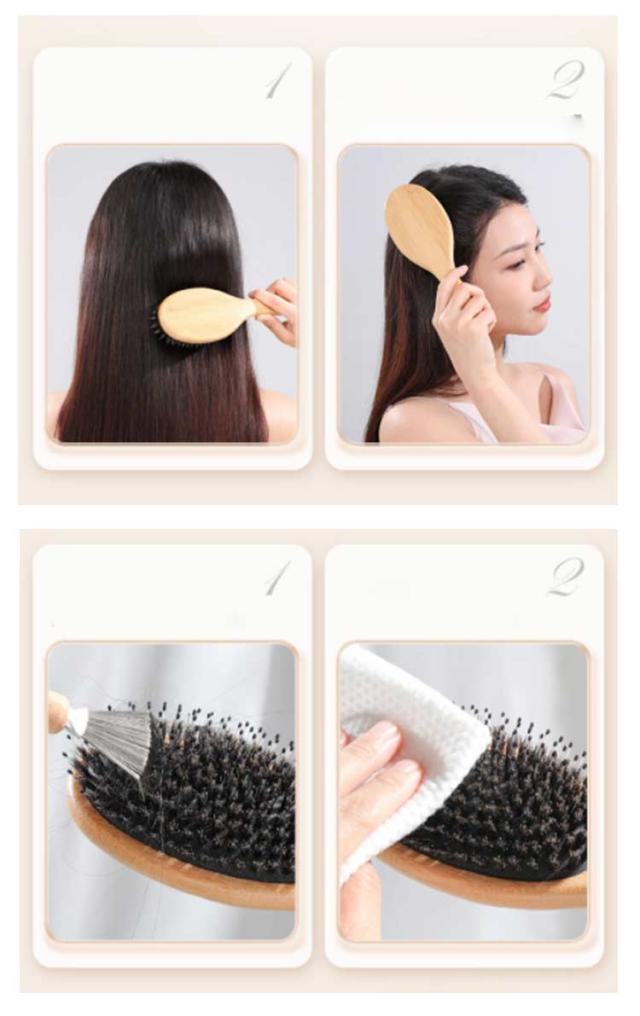 1

2

1

2