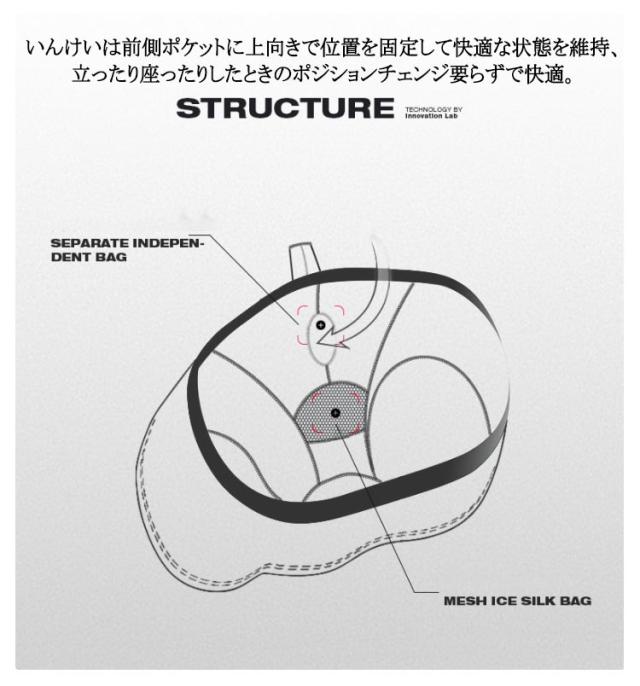 いんけいは前側ポケットに上向きで位置を固定して快適な状態を維持、立ったり座ったりしたときのポジションチェンジ要らずで快適。

STRUCTURE
TECHNOLOGY BY
Innovation Lab

SEPARATE INDEPENDENT BAG

MESH ICE SILK BAG