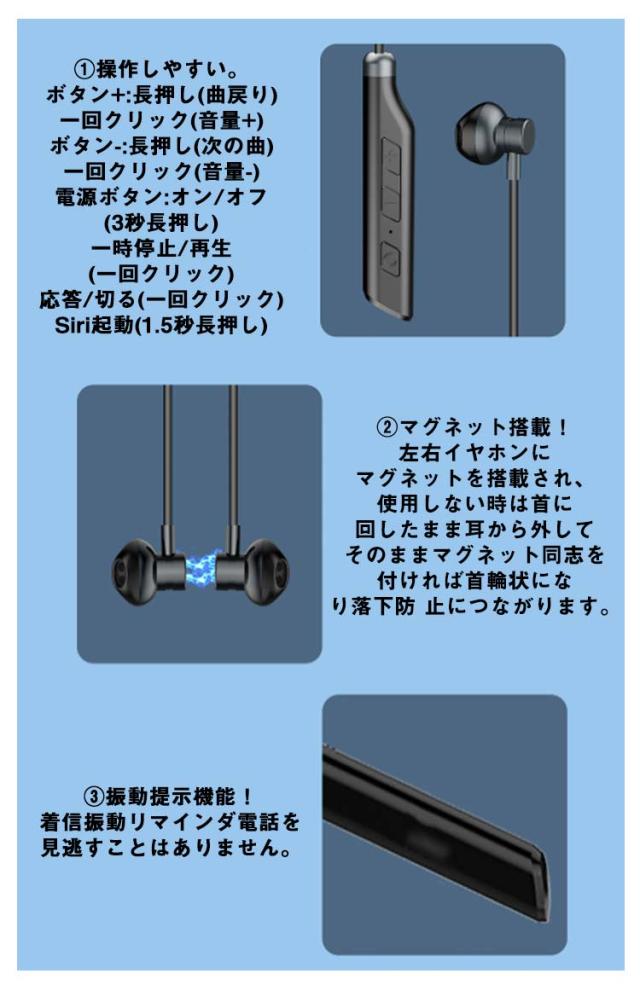 ①操作しやすい。
ボタン+:長押し(曲戻り)
一回クリック(音量+)
ボタン-:長押し(次の曲)
一回クリック(音量-)
電源ボタン:オン/オフ
(3秒長押し)
一時停止/再生
(一回クリック)
応答/切る(一回クリック)
Siri起動(1.5秒長押し)

②マグネット搭載！
左右イヤホンに
マグネットを搭載され、
使用しない時は首に
回したまま耳から外して
そのままマグネット同志を
付ければ首輪状にな
り落下防 止につながります。

③振動提示機能！
着信振動リマインダ電話を
見逃すことはありません。