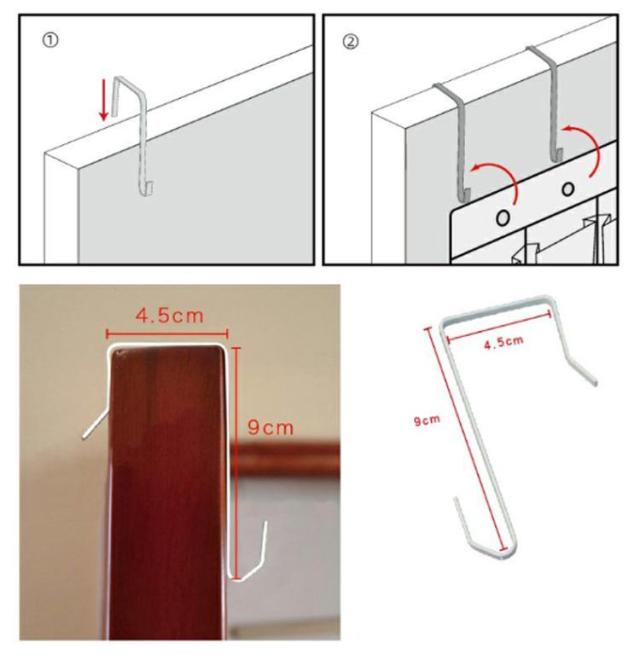 ①

②

4.5cm

9cm

4.5cm

9cm