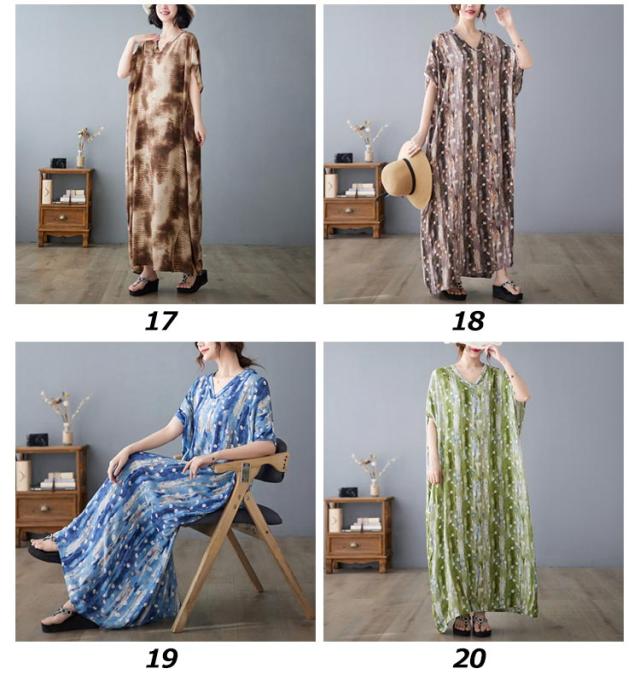 17

18

19

20