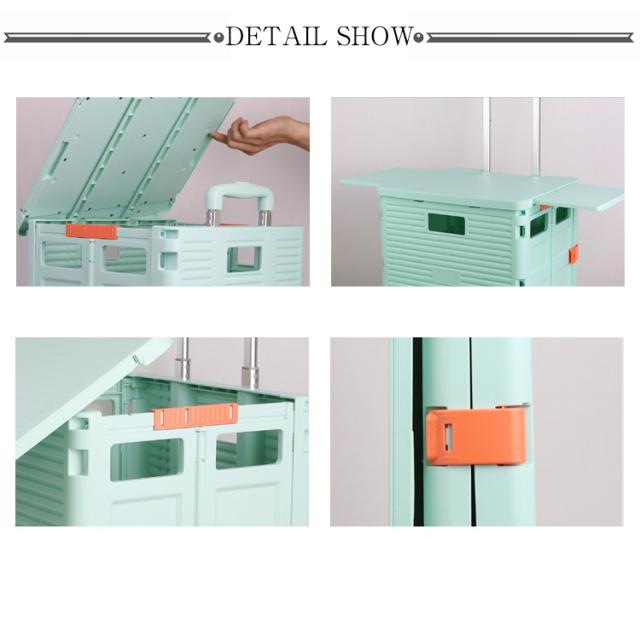 DETAIL SHOW