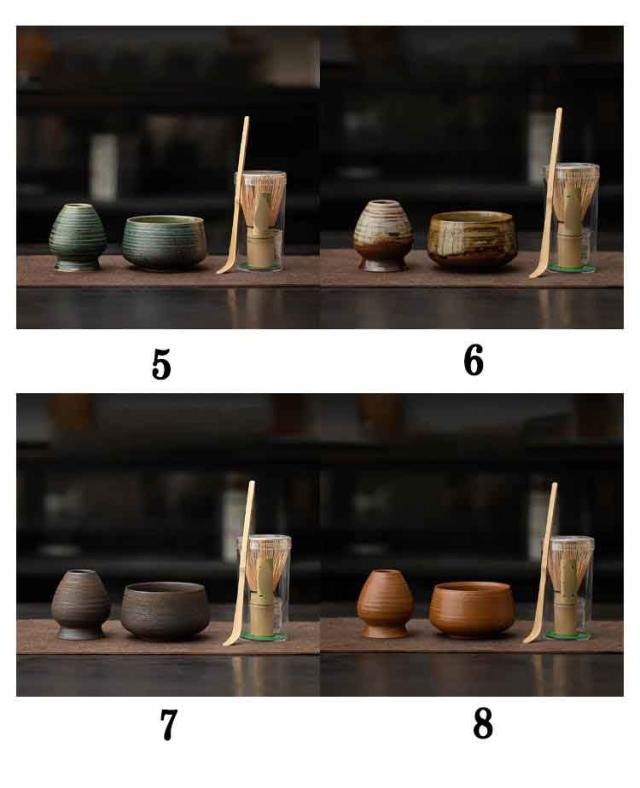 5

6

7

8