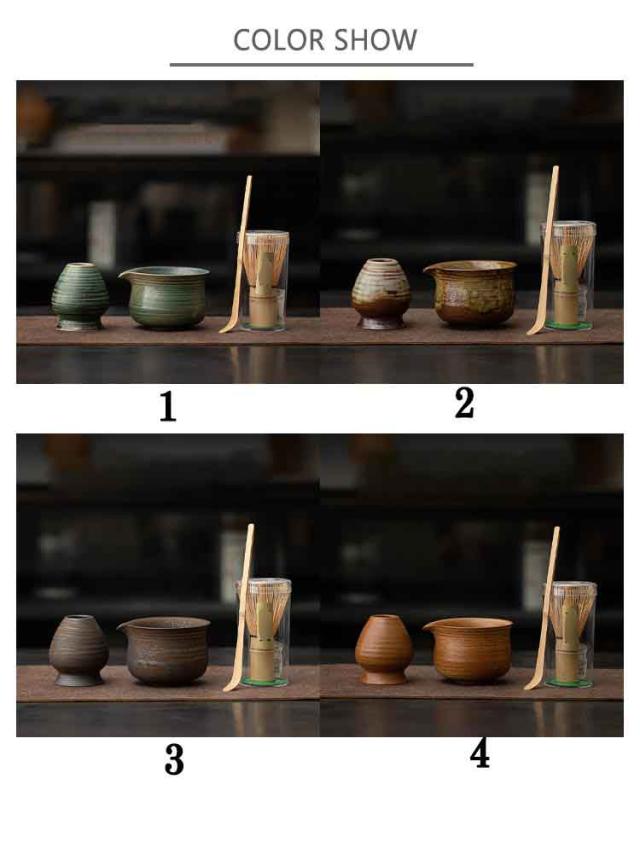 COLOR SHOW

1

2

3

4