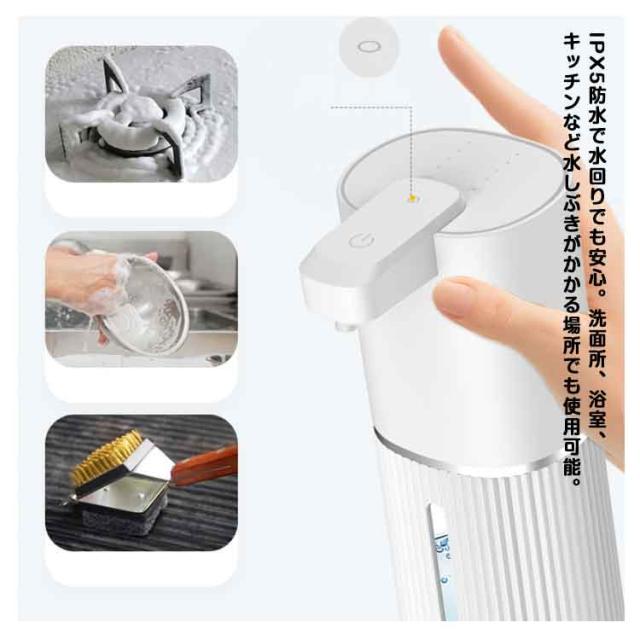 IPX5防水で水回りでも安心。洗面所、浴室、キッチンなど水しぶきがかかる場所でも使用可能。