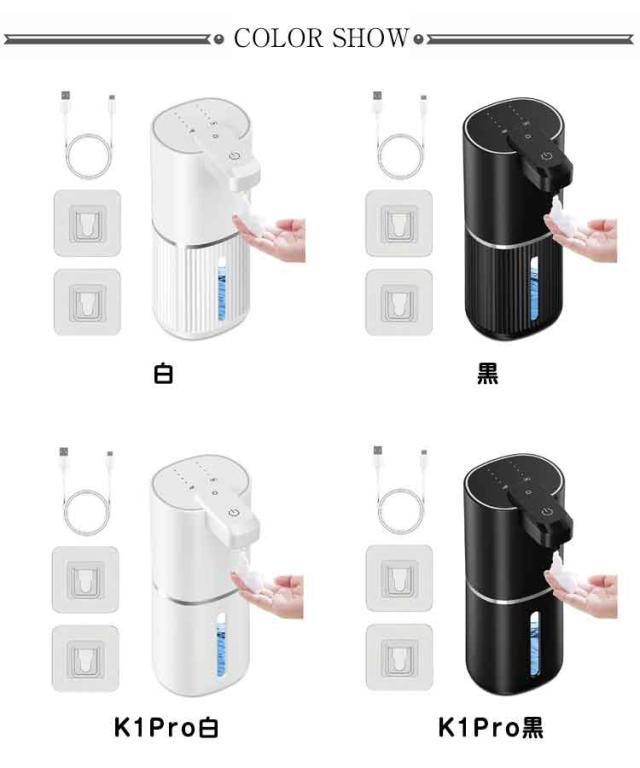 COLOR SHOW

白

黒

K1Pro白

K1Pro黒