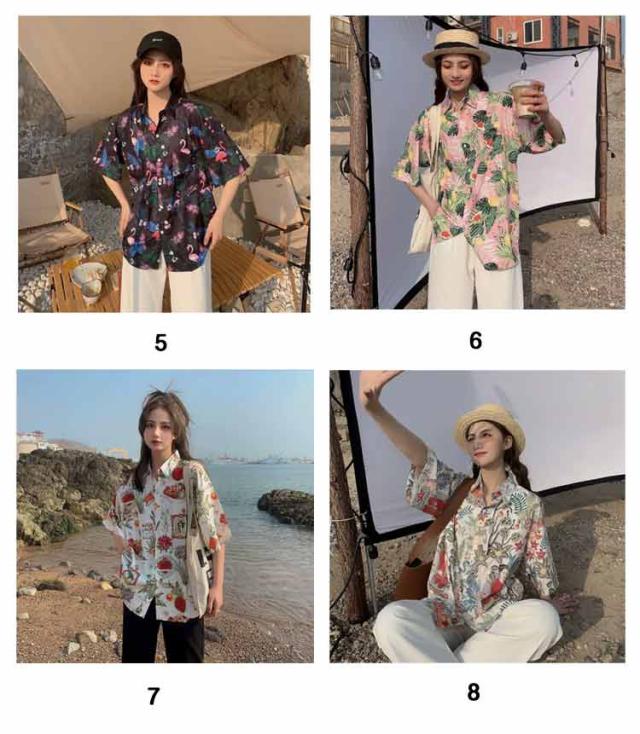 5

6

7

8