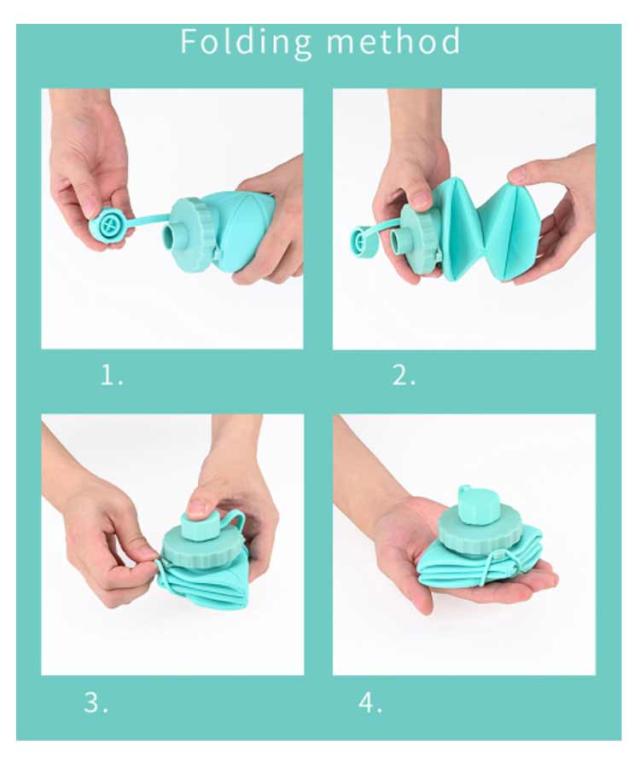 Folding method

1.

2.

3.

4.