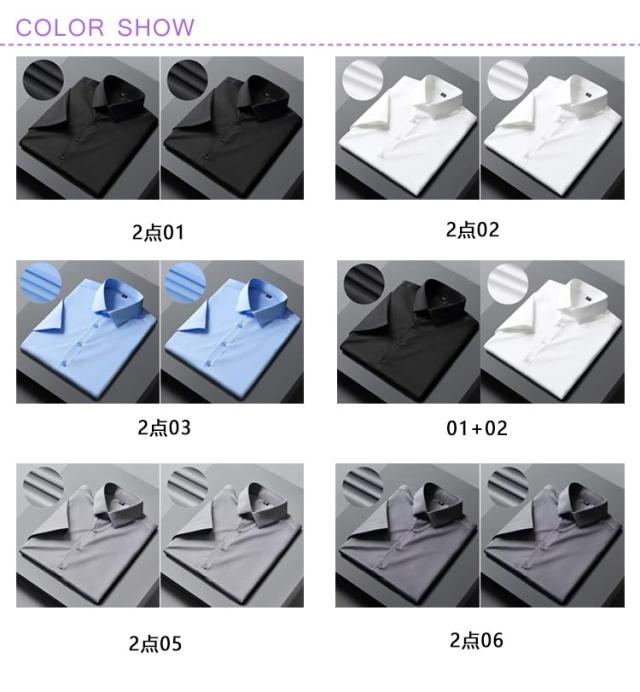 COLOR SHOW

2点01

2点02

2点03

01+02

2点05

2点06