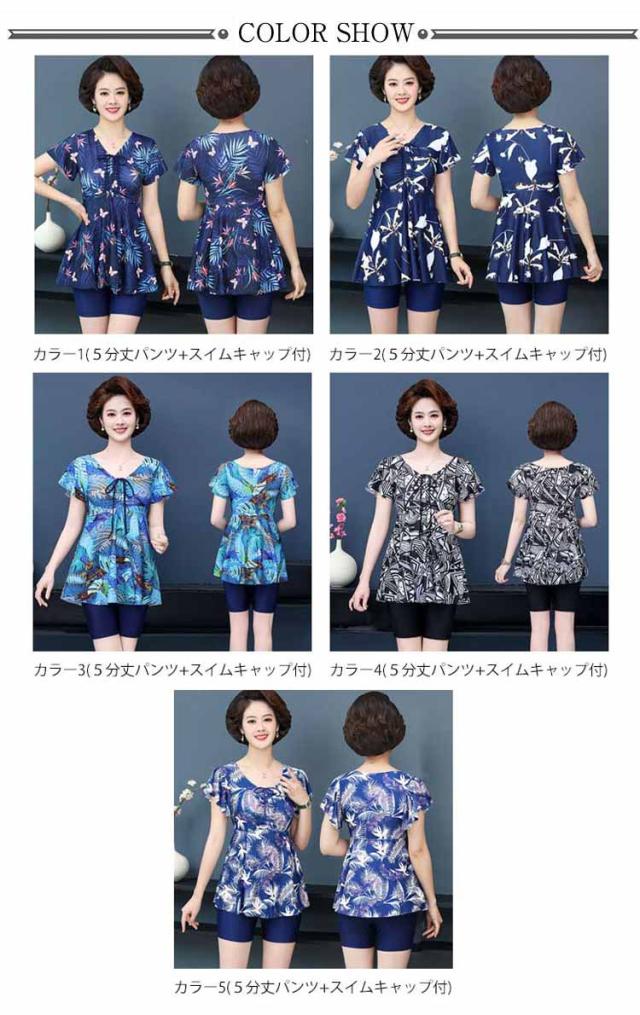 COLOR SHOW

カラー1(5分丈パンツ+スイムキャップ付)

カラー2(5分丈パンツ+スイムキャップ付)

カラー3(5分丈パンツ+スイムキャップ付)

カラー4(5分丈パンツ+スイムキャップ付)

カラー5(5分丈パンツ+スイムキャップ付)