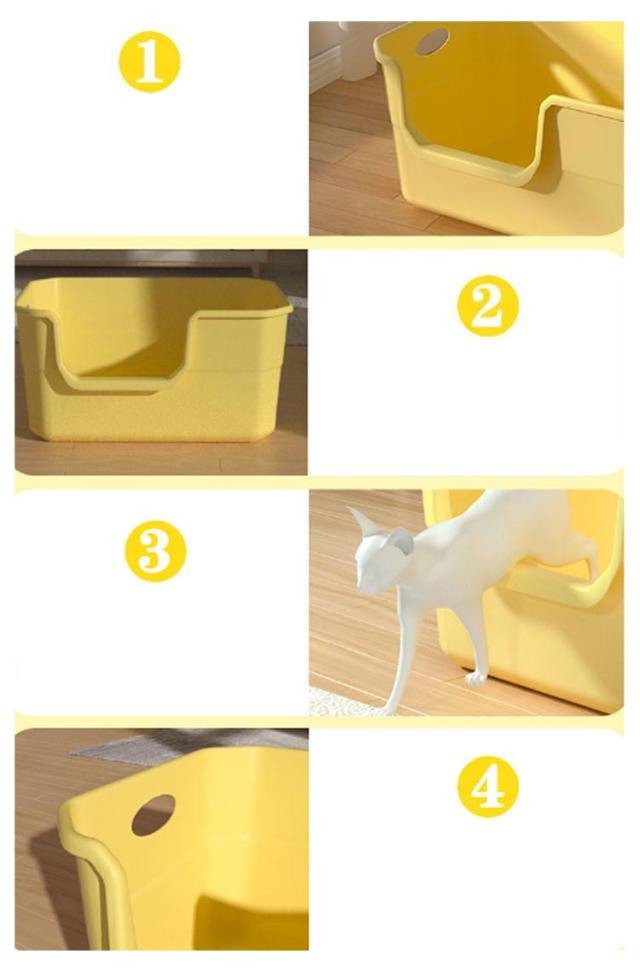 1

2

3

4