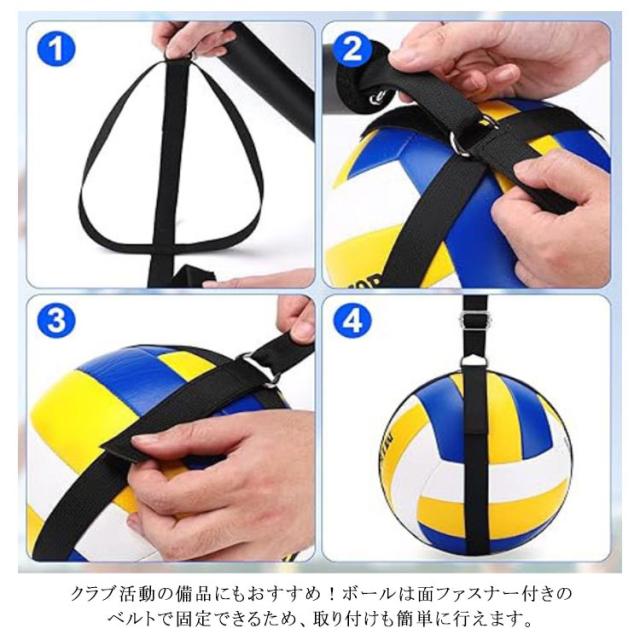 1

2

3

4

クラブ活動の備品にもおすすめ！ボールは面ファスナー付きのベルトで固定できるため、取り付けも簡単に行えます。