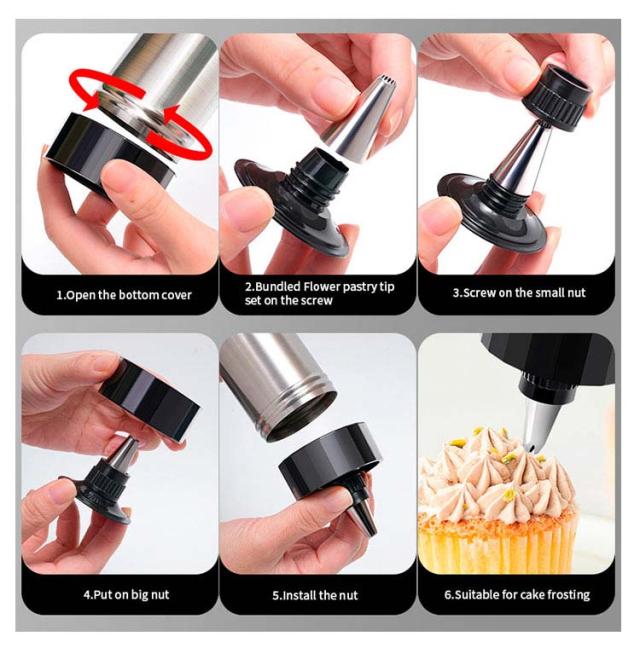 1.Open the bottom cover

2.Bundled Flower pastry tip set on the screw

3.Screw on the small nut

4.Put on big nut

5.Install the nut

6.Suitable for cake frosting